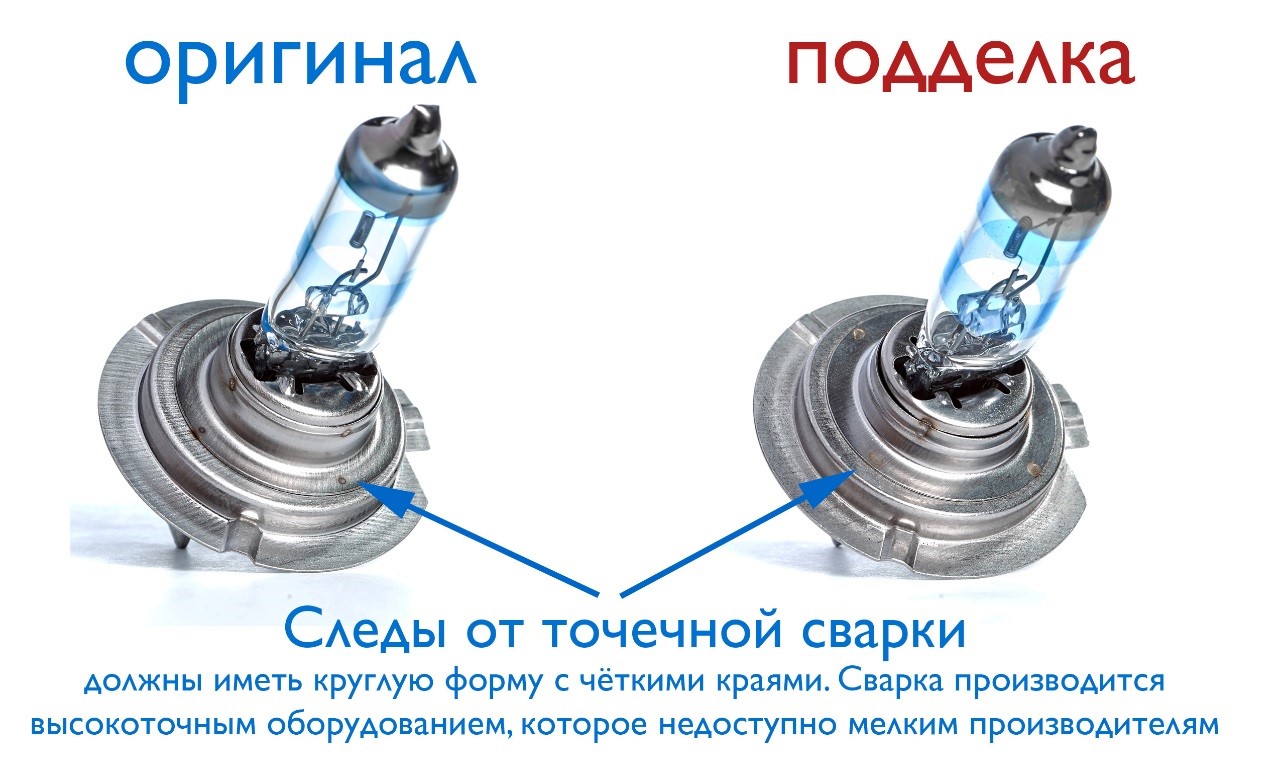 оригинал

подделка

Следы от точечной сварки
должны иметь круглую форму с чёткими краями. Сварка производится высокоточным оборудованием, которое недоступно мелким производителям